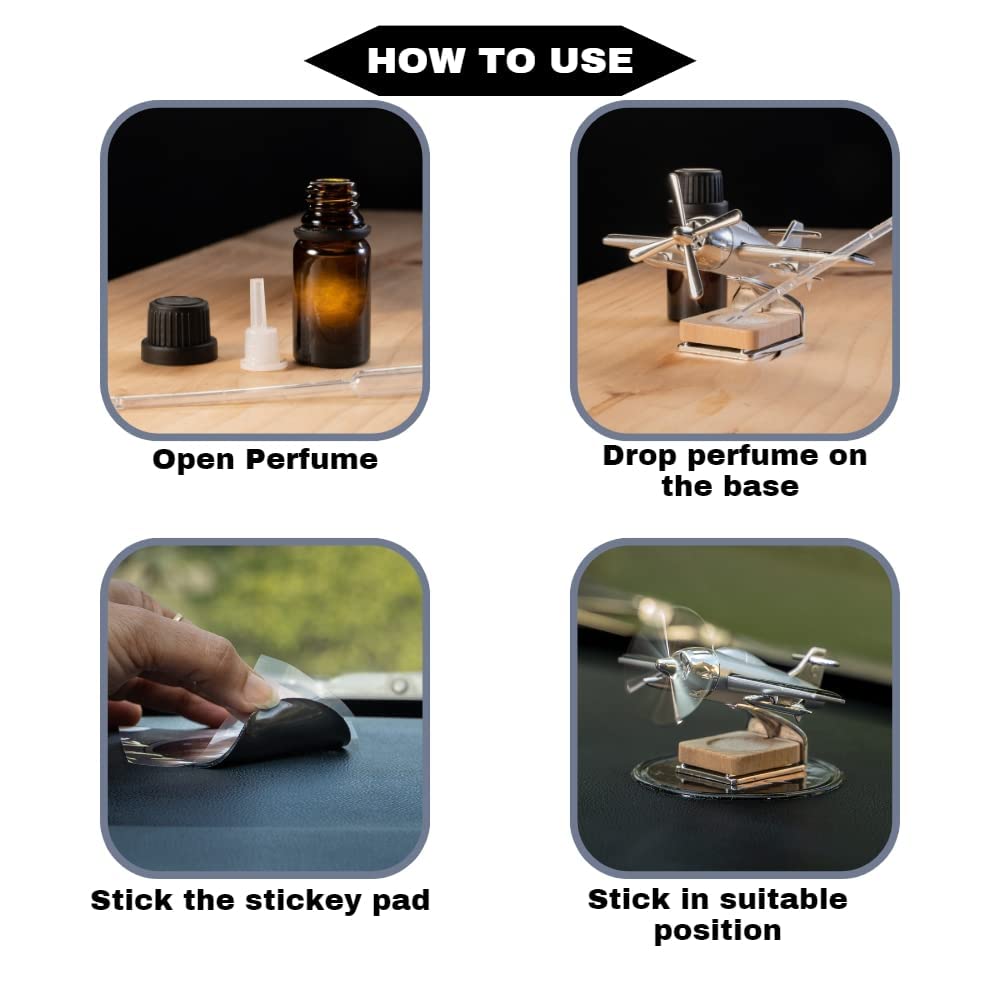 HOW TO USE

Open Perfume

Drop perfume on the base

Stick the stickey pad

Stick in suitable position